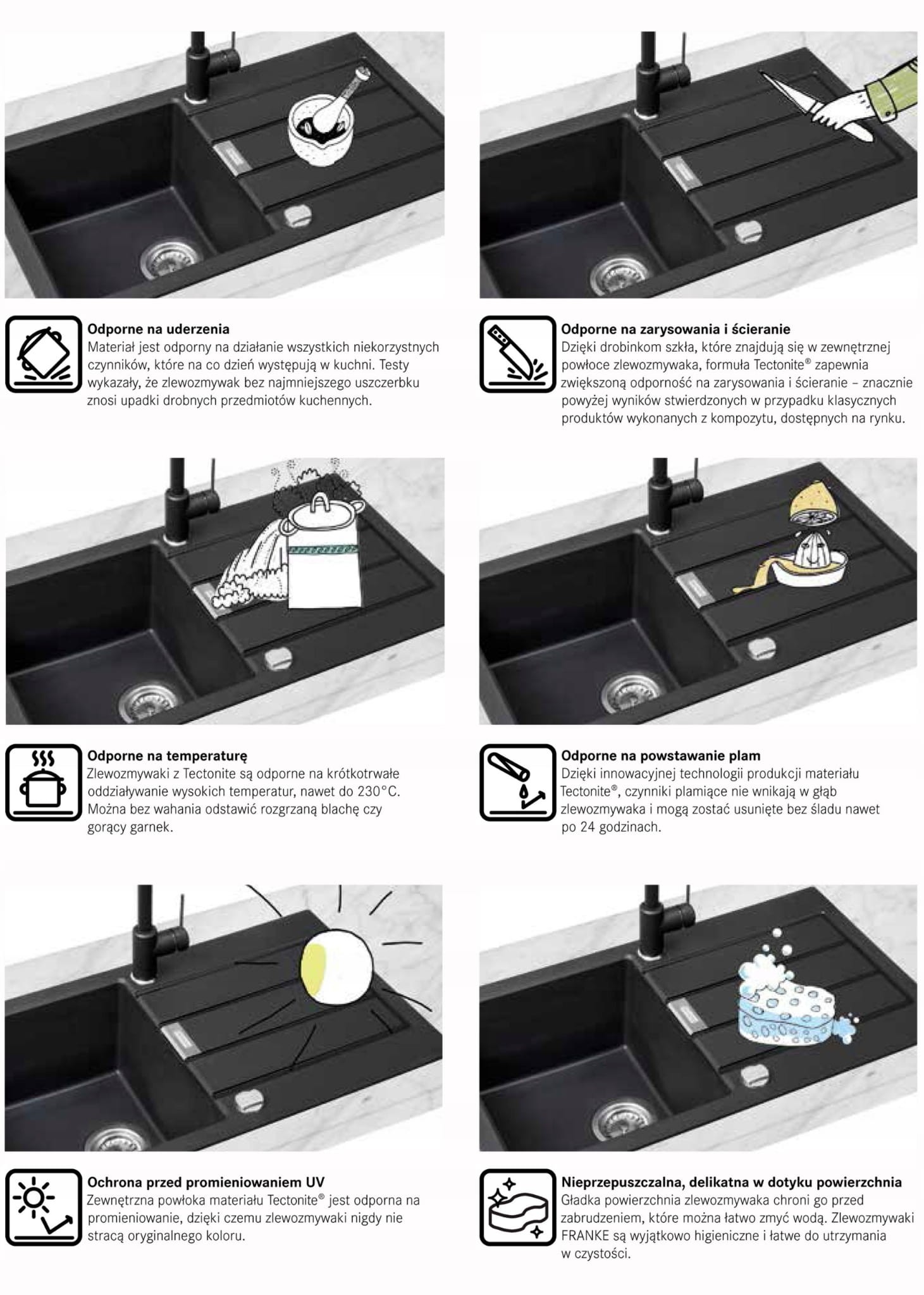 Odporne na uderzenia
Materiał jest odporny na działanie wszystkich niekorzystnych czynników, które na co dzień występują w kuchni. Testy wykazały, że zlewozmywak bez najmniejszego uszczerbku znosi upadki drobnych przedmiotów kuchennych.

Odporne na zarysowania i ścieranie
Dzięki drobinkom szkła, które znajdują się w zewnętrznej powłoce zlewozmywaka, formuła Tectonite® zapewnia zwiększoną odporność na zarysowania i ścieranie – znacznie powyżej wyników stwierdzonych w przypadku klasycznych produktów wykonanych z kompozytu, dostępnych na rynku.

Odporne na temperaturę
Zlewozmywaki z Tectonite są odporne na krótkotrwałe oddziaływanie wysokich temperatur, nawet do 230°C. Można bez wahania odstawić rozgrzaną blachę czy gorący garnek.

Odporne na powstawanie plam
Dzięki innowacyjnej technologii produkcji materiału Tectonite®, czynniki plamiące nie wnikają w głąb zlewozmywaka i mogą zostać usunięte bez śladu nawet po 24 godzinach.

Ochrona przed promieniowaniem UV
Zewnętrzna powłoka materiału Tectonite® jest odporna na promieniowanie, dzięki czemu zlewozmywaki nigdy nie stracą oryginalnego koloru.

Nieprzepuszczalna, delikatna w dotyku powierzchnia
Gładka powierzchnia zlewozmywaka chroni go przed zabrudzeniem, które można łatwo zmyć wodą. Zlewozmywaki FRANKE są wyjątkowo higieniczne i łatwe do utrzymania w czystości.