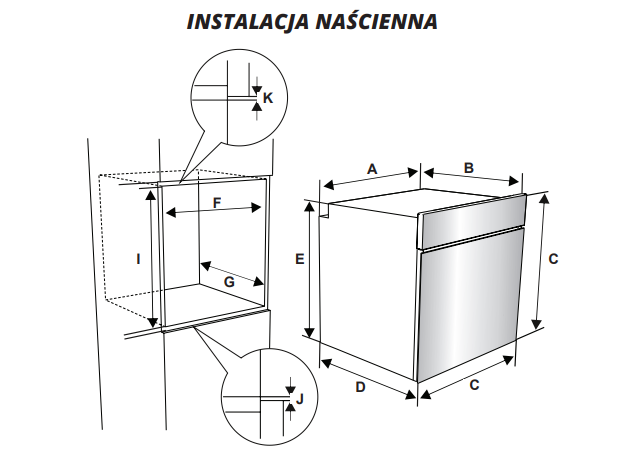 INSTALACJA NAŚCIENNA

K

F

I

G

J

A

B

E

C

D

C